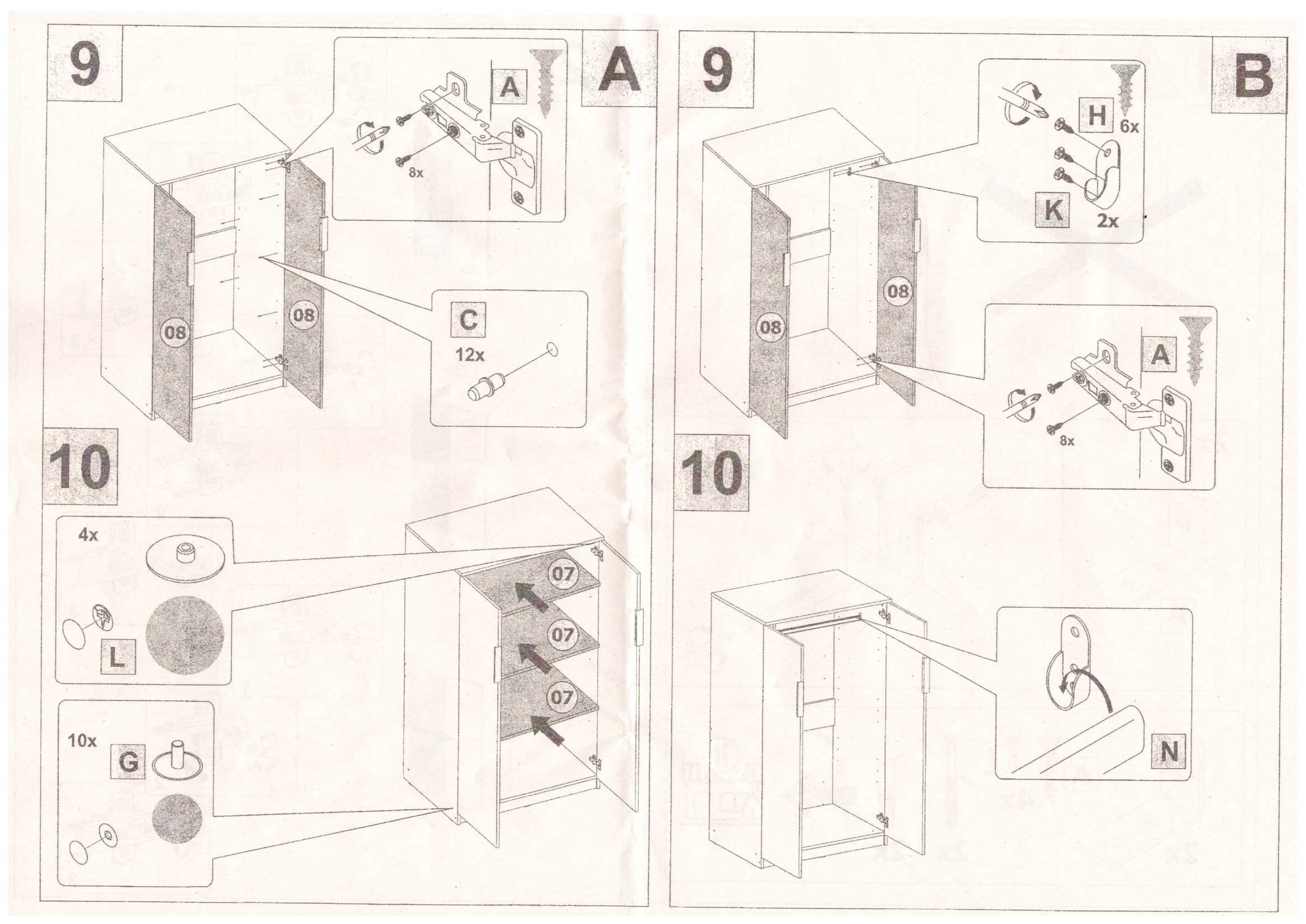 9

A

A

8x

08

08

C

12x

10

4x

L

10x

G

07

07

07

9

B

H

6x

K

2x

08

08

A

8x

10

N