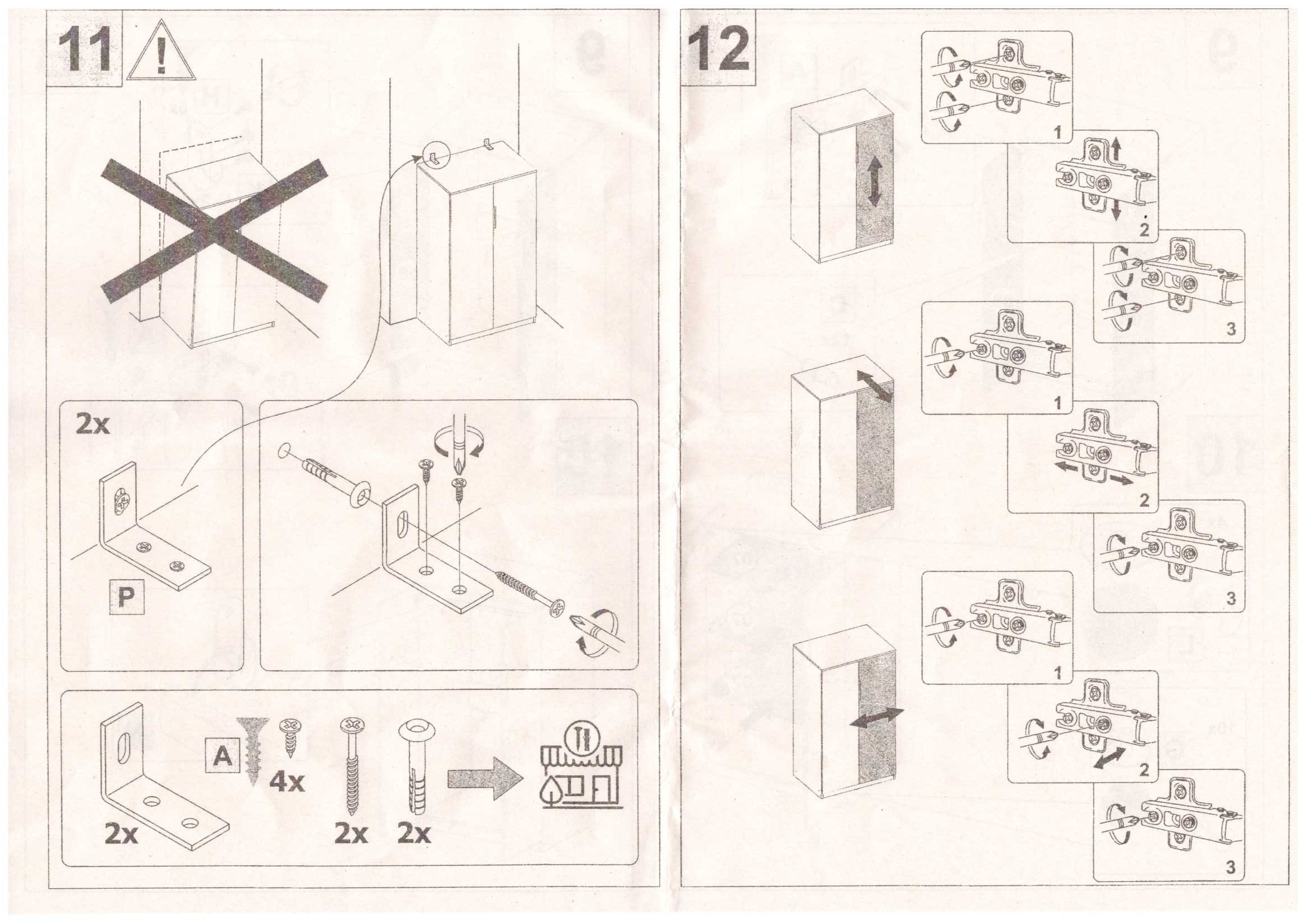 11 !

2x

P

A 4x

2x 2x 2x

12

1

2

3

1

2

3

1

2

3