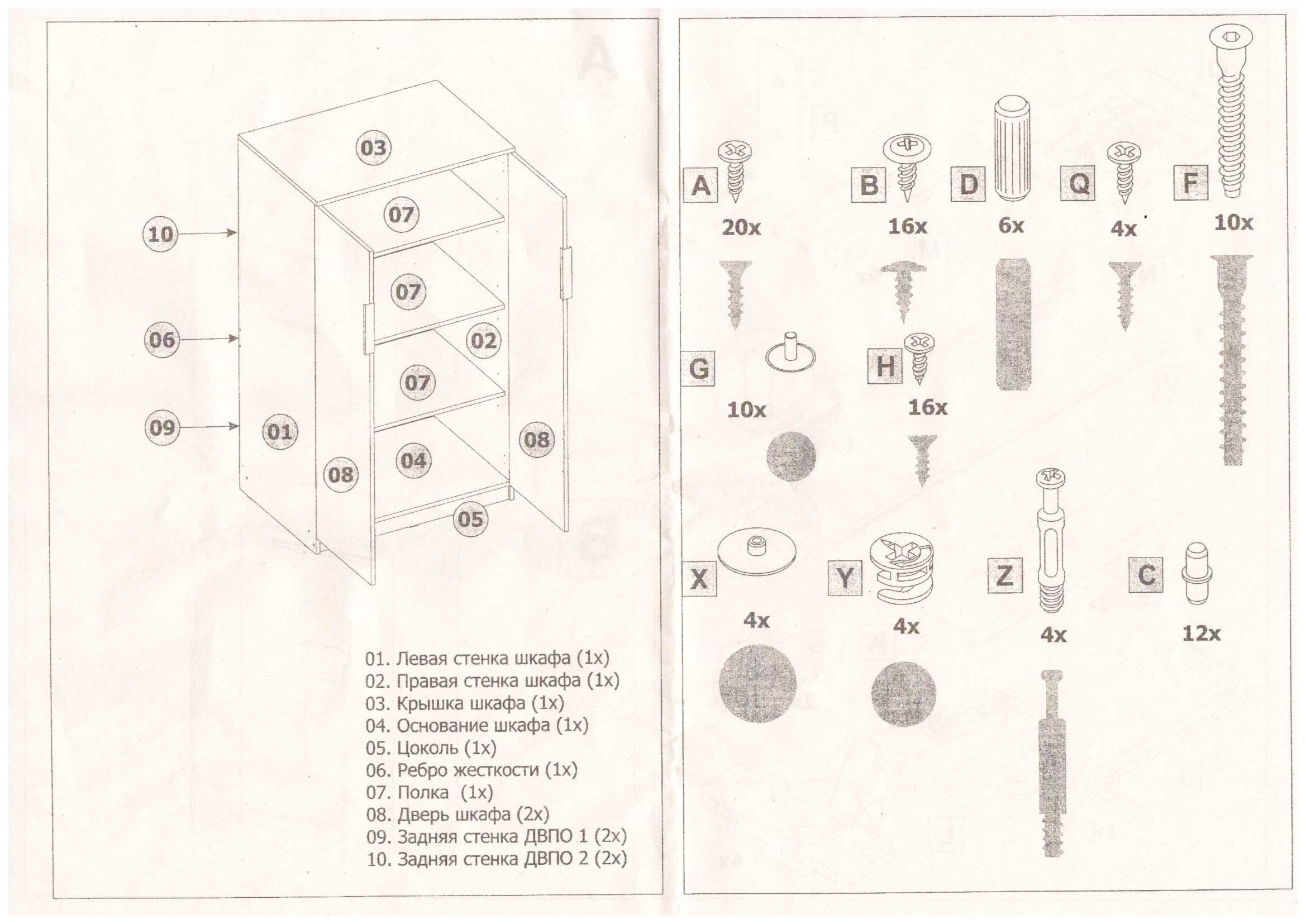 03
07
10
07
06
02
07
09
01
08
04
08
05

01. Левая стенка шкафа (1x)
02. Правая стенка шкафа (1x)
03. Крышка шкафа (1x)
04. Основание шкафа (1x)
05. Цоколь (1x)
06. Ребро жесткости (1x)
07. Полка (1x)
08. Дверь шкафа (2x)
09. Задняя стенка ДВПО 1 (2x)
10. Задняя стенка ДВПО 2 (2x)

A
20x
B
16x
D
6x
Q
4x
F
10x
G
10x
H
16x
X
4x
Y
4x
Z
4x
C
12x