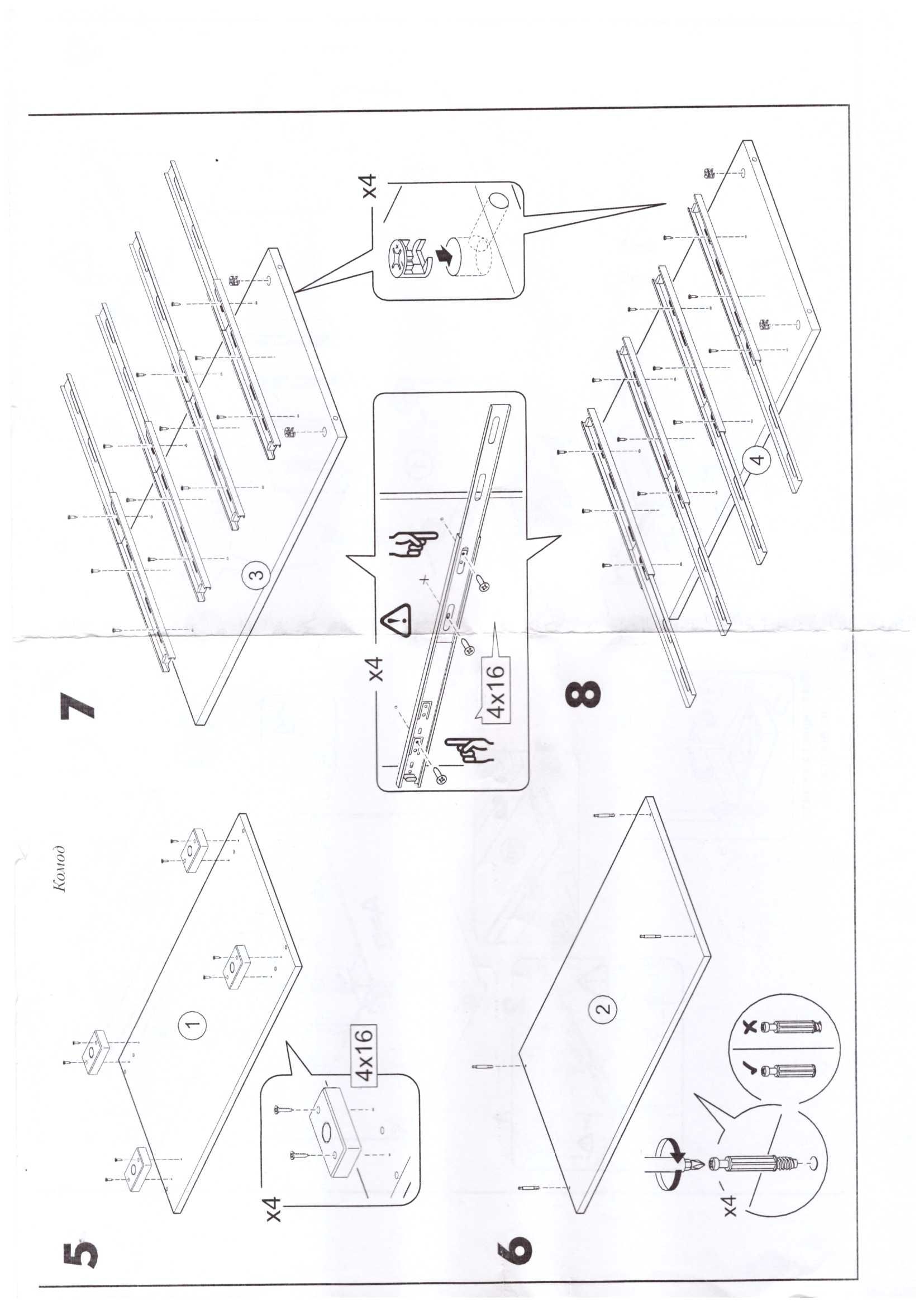 Комод

5

1

x4

4x16

6

2

x4

7

3

x4

x4

4x16

8

4